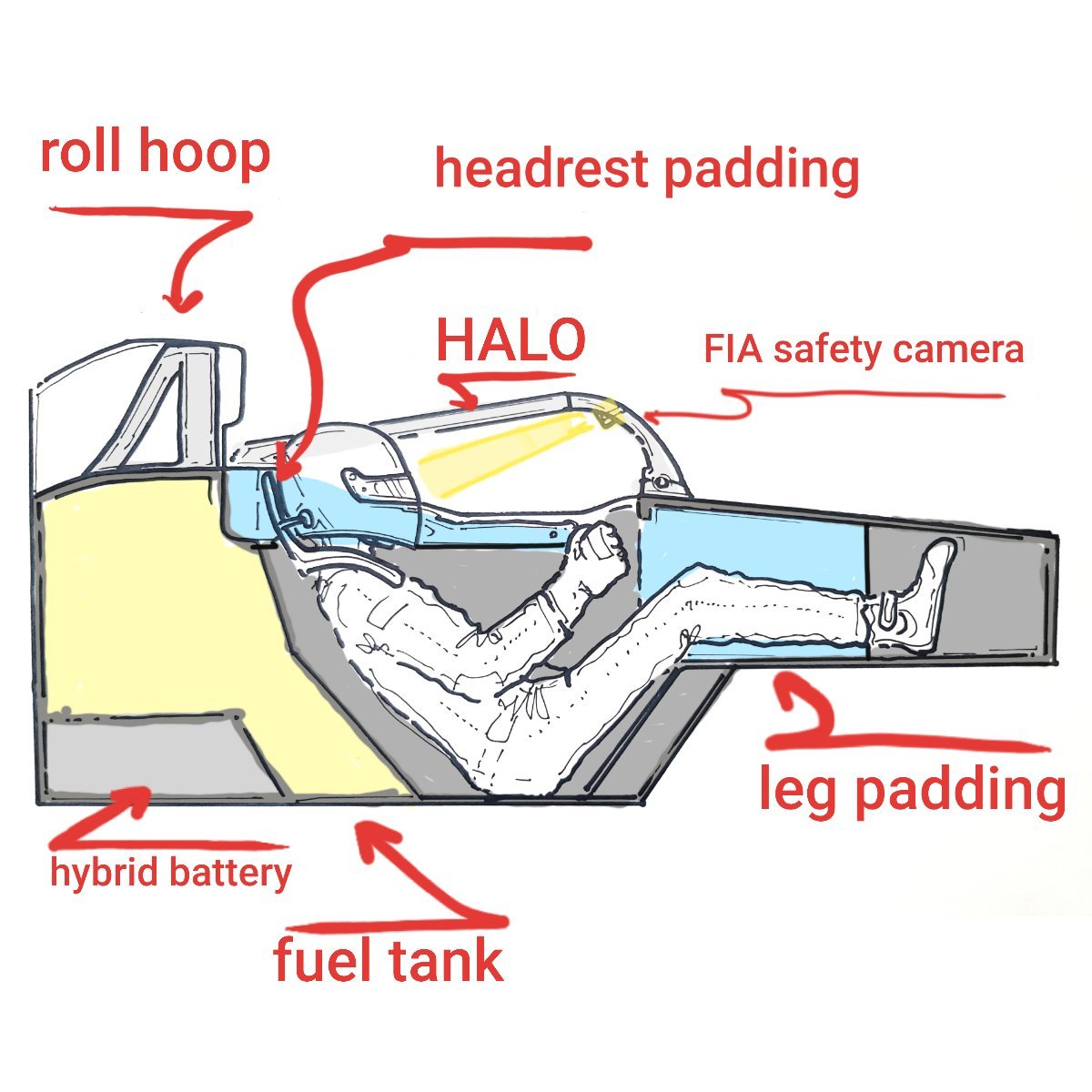 roll hoop

headrest padding

HALO

FIA safety camera

leg padding

hybrid battery

fuel tank