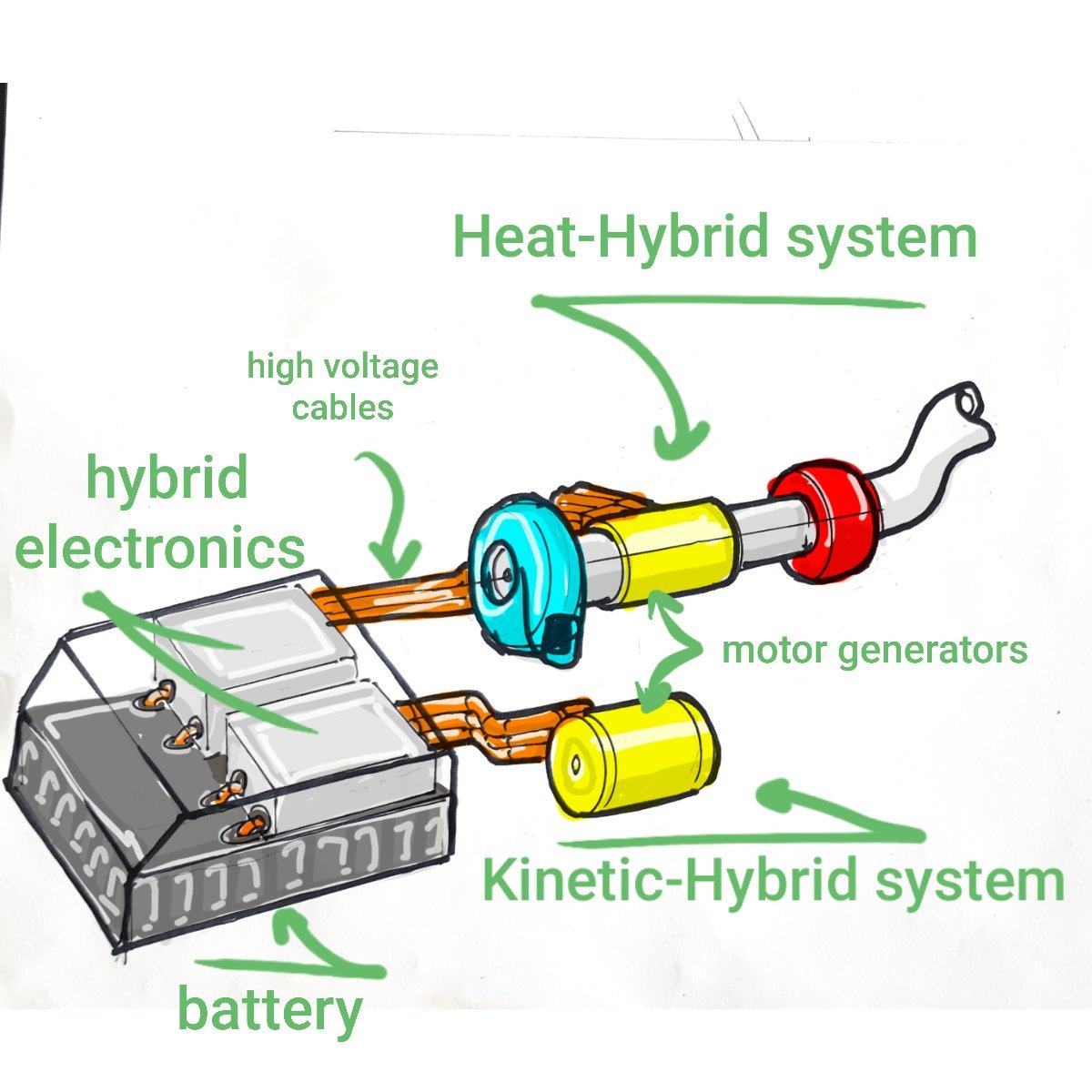 Heat-Hybrid system

high voltage cables

hybrid electronics

motor generators

Kinetic-Hybrid system

battery