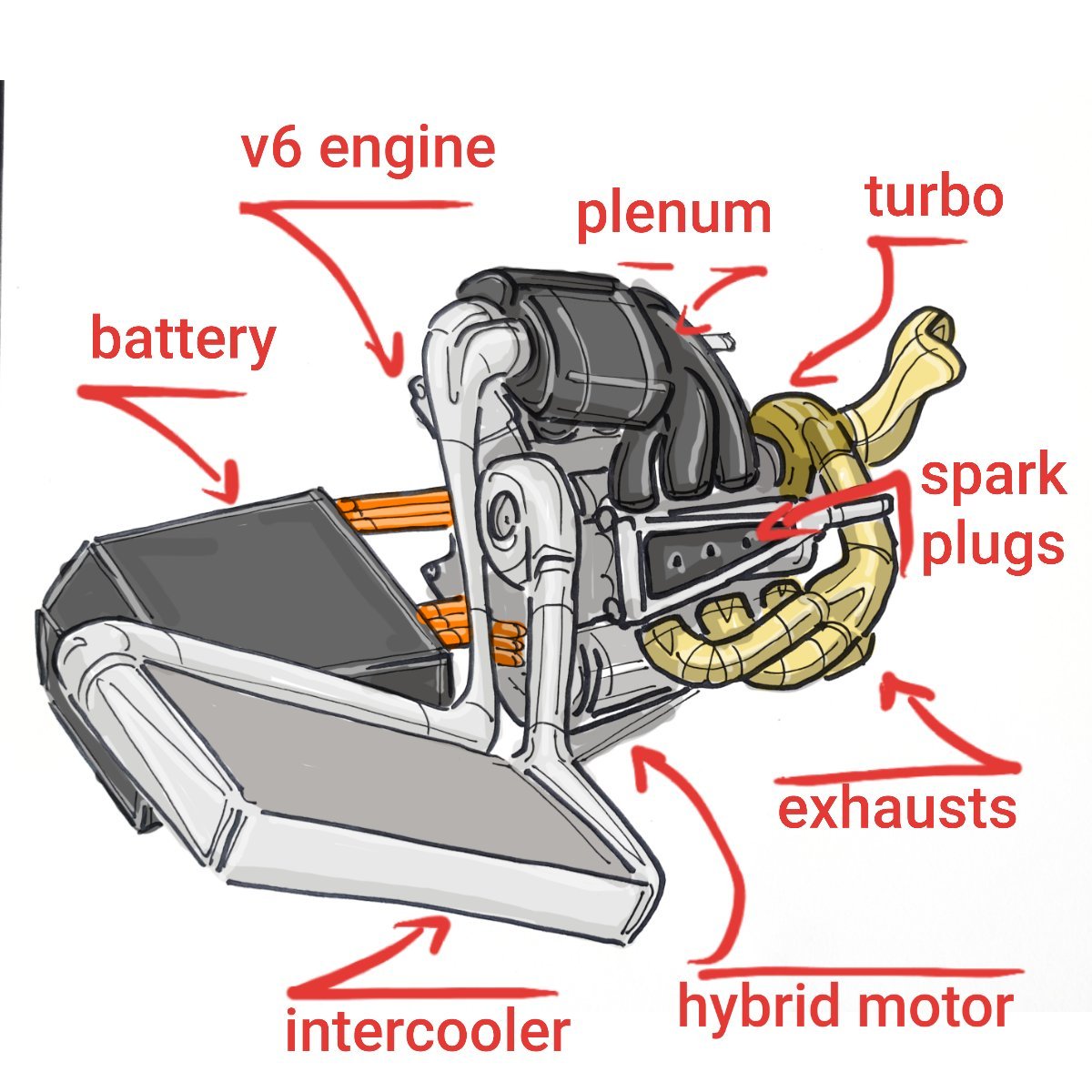 v6 engine

plenum

turbo

battery

spark plugs

exhausts

intercooler

hybrid motor