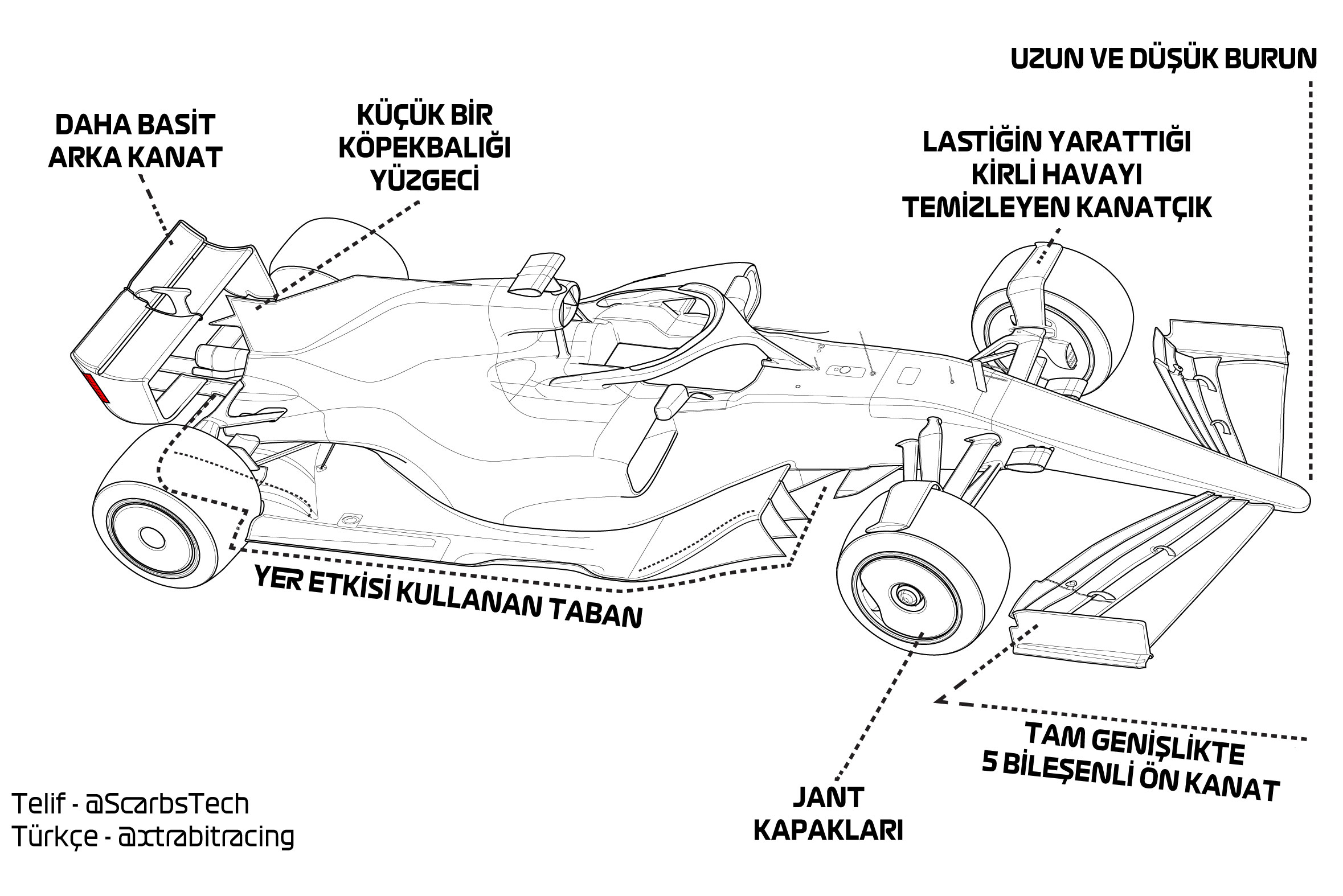 UZUN VE DÜŞÜK BURUN

DAHA BASİT ARKA KANAT

KÜÇÜK BİR KÖPEKBALIĞI YÜZGECİ

LASTİĞİN YARATTIĞI KİRLİ HAVAYI TEMİZLEYEN KANATÇIK

YER ETKİSİ KULLANAN TABAN

TAM GENİŞLİKTE 5 BİLEŞENLİ ÖN KANAT

JANT KAPAKLARI

Telif - @ScarbsTech
Türkçe - @xtrabitracing